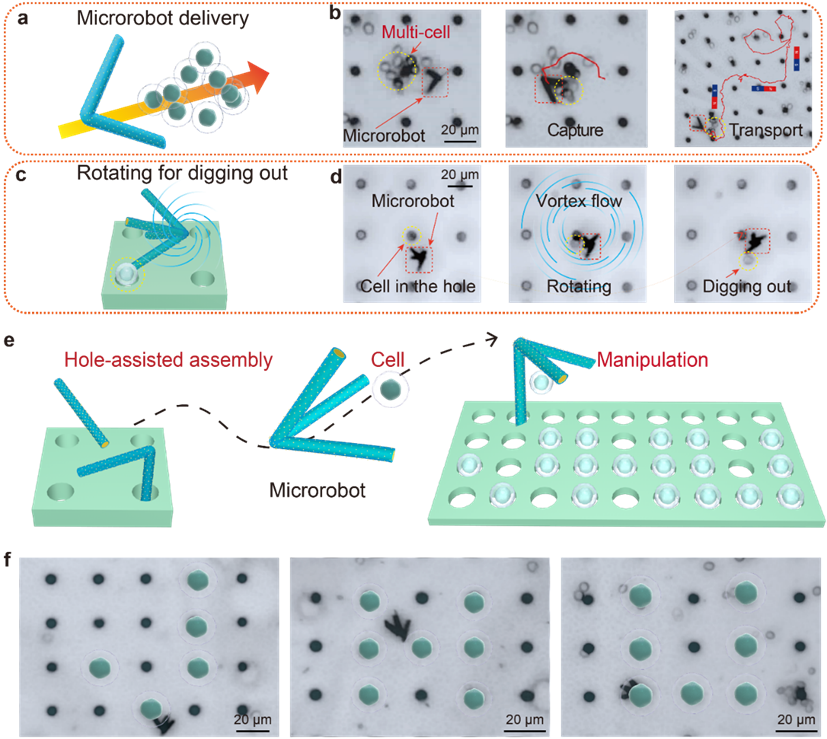 a
Microrobot delivery

b
Multi-cell
Microrobot
20 μm
Capture
Transport

c
Rotating for digging out

d
20 μm
Microrobot
Cell in the hole
Vortex flow
Rotating
Digging out

e
Hole-assisted assembly
Cell
Manipulation
Microrobot

f
20 μm
20 μm
20 μm